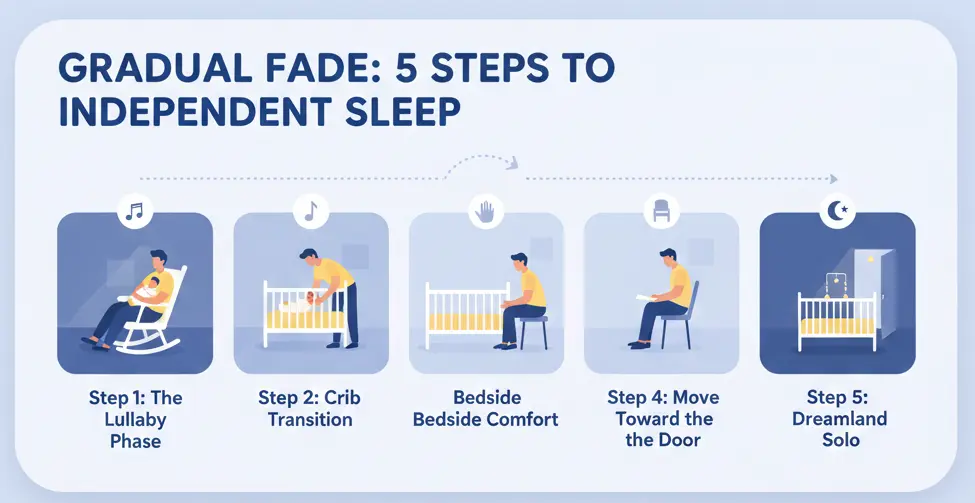 GRADUAL FADE: 5 STEPS TO INDEPENDENT SLEEP

Step 1: The Lullaby Phase

Step 2: Crib Transition

Bedside Bedside Comfort

Step 4: Move Toward the the Door

Step 5: Dreamland Solo