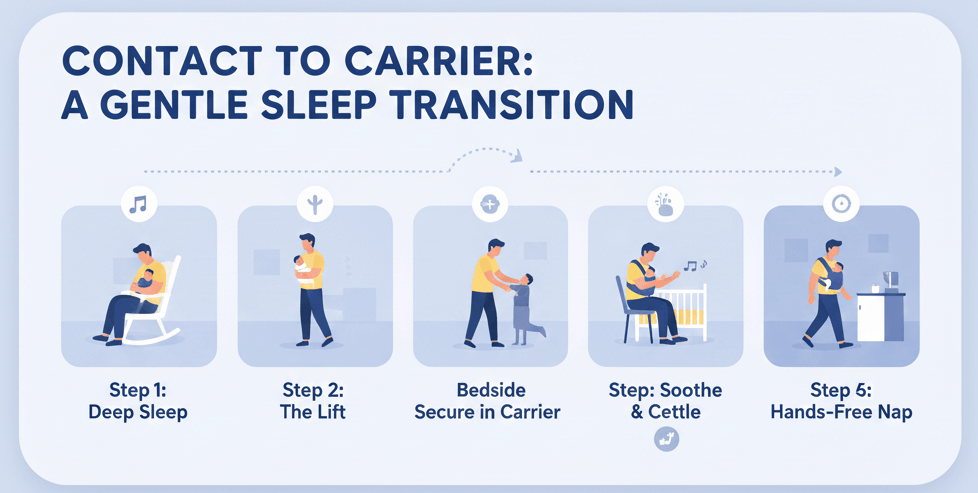 CONTACT TO CARRIER:
A GENTLE SLEEP TRANSITION

Step 1:
Deep Sleep

Step 2:
The Lift

Bedside
Secure in Carrier

Step: Soothe
& Cettle

Step 5:
Hands-Free Nap